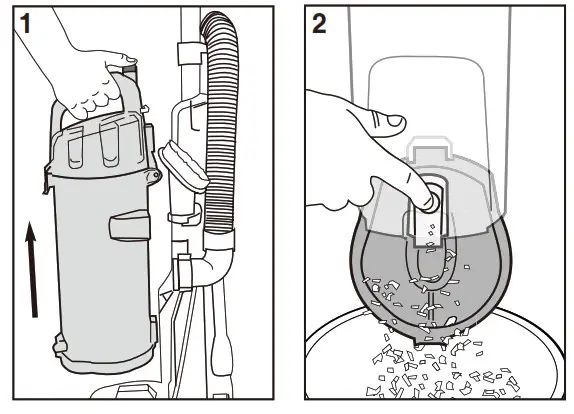 1

2