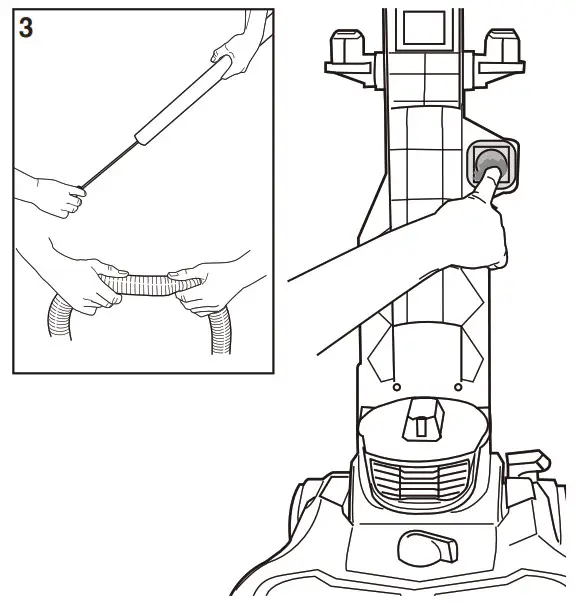 3