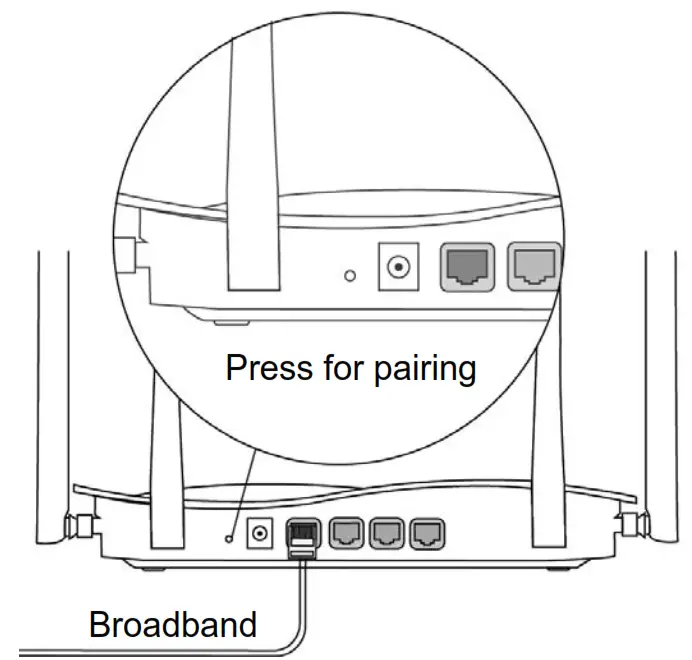 Press for pairing

Broadband