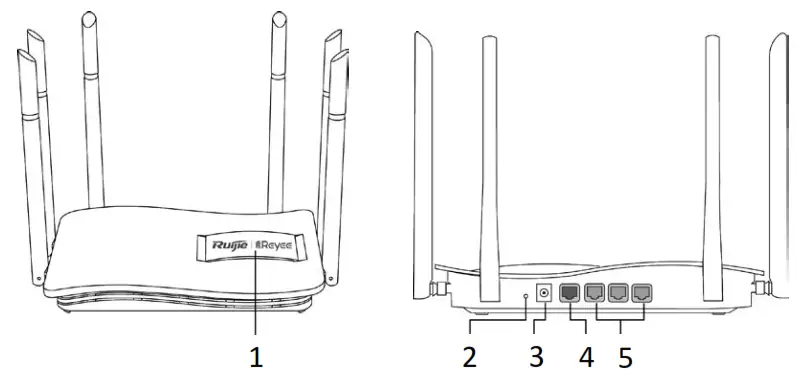 Ruijie | Reyee

1

2
3
4
5