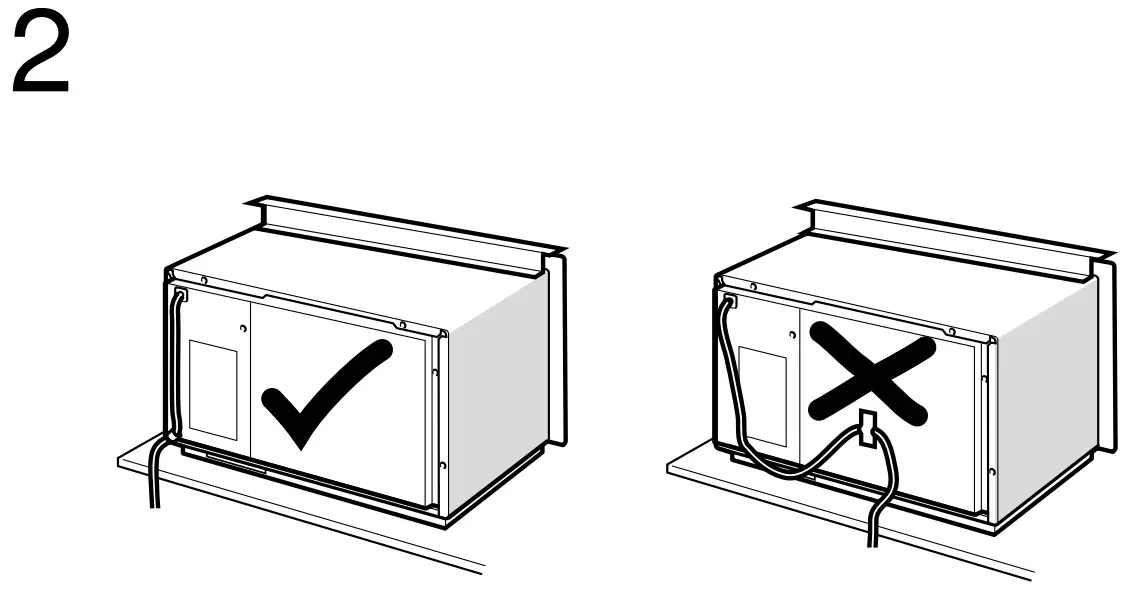 2