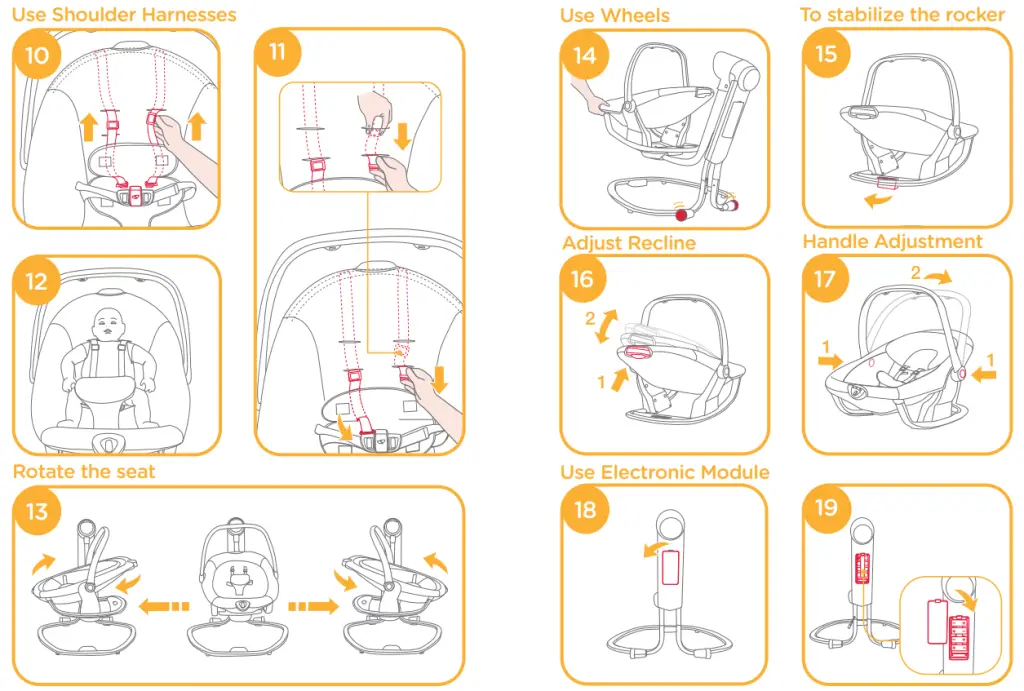 Use Shoulder Harnesses

10

11

12

Rotate the seat

13

Use Wheels

14

To stabilize the rocker

15

Adjust Recline

16

2

1

Handle Adjustment

17

2

1

1

Use Electronic Module

18

19