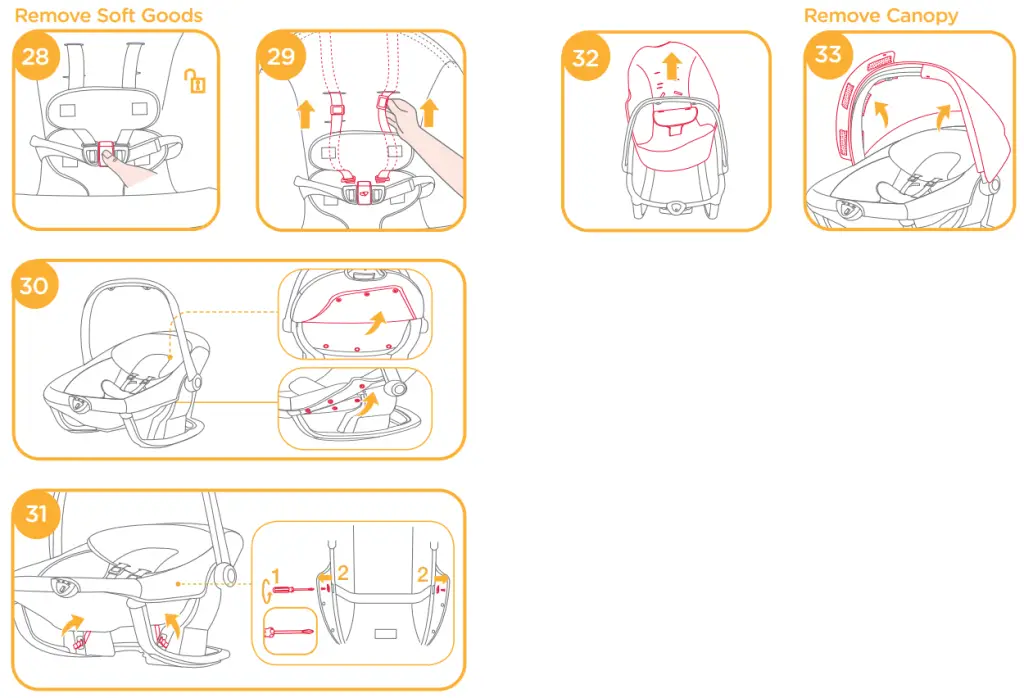 Remove Soft Goods

28

29

30

31

1

2

2

32

Remove Canopy

33