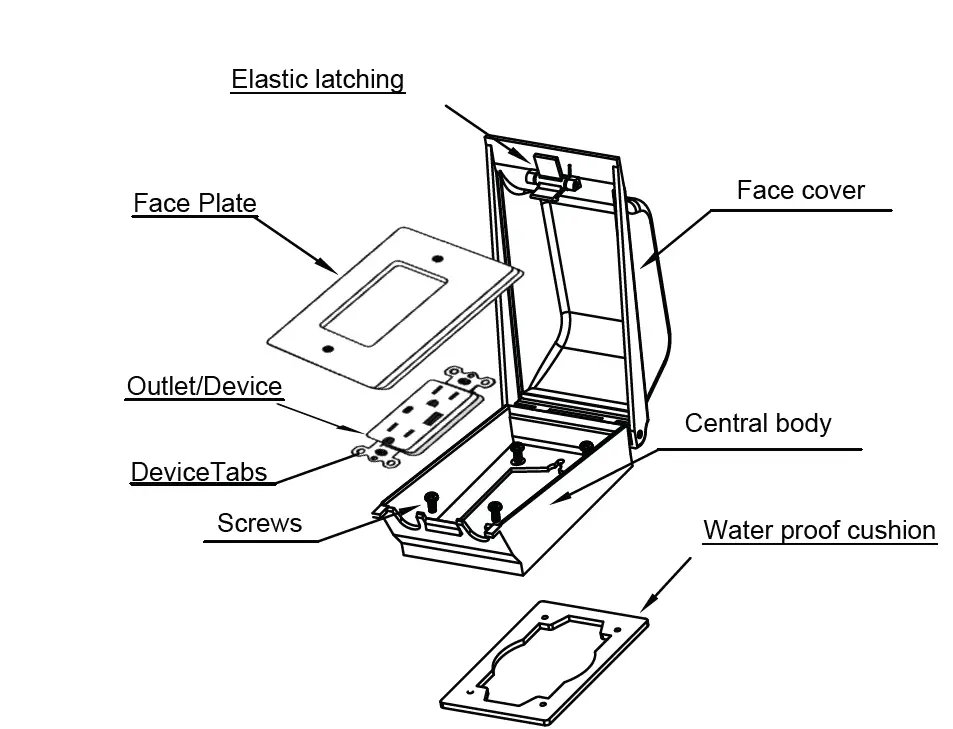 Elastic latching

Face Plate

Face cover

Outlet/Device

Central body

DeviceTabs

Screws

Water proof cushion