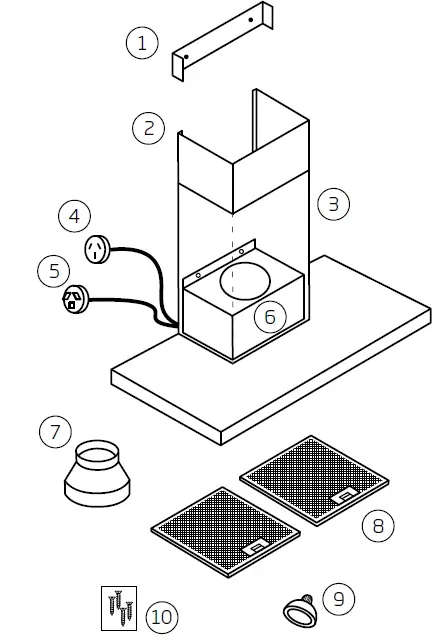 1
2
3
4
5
6
7
8
9
10