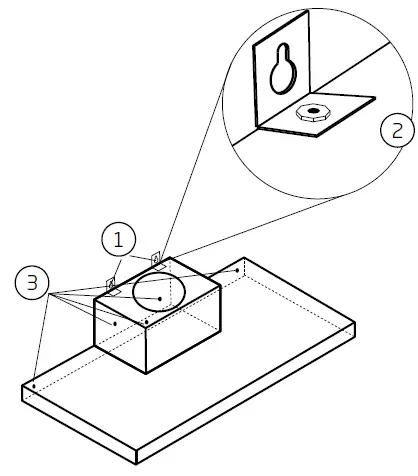 2

1

3