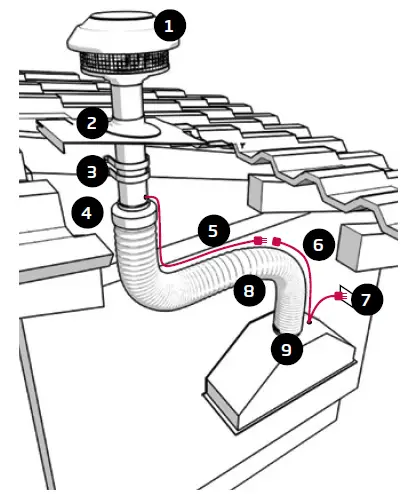 1
2
3
4
5
6
7
8
9