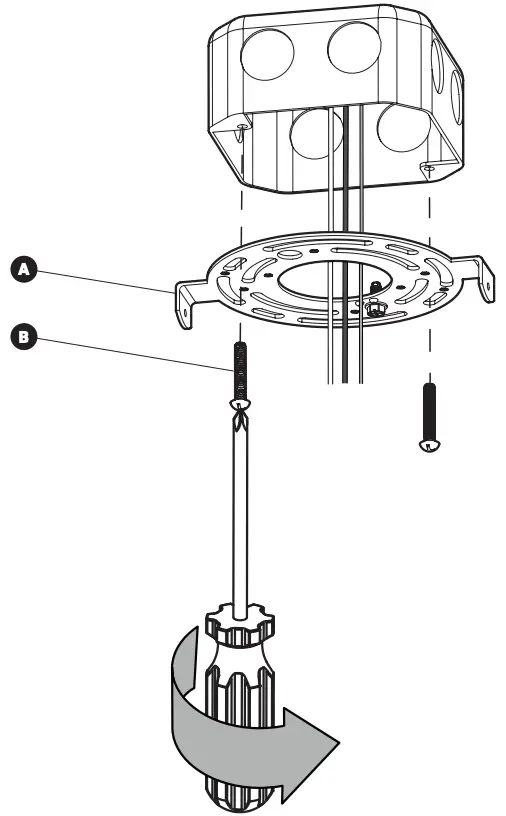 A

B