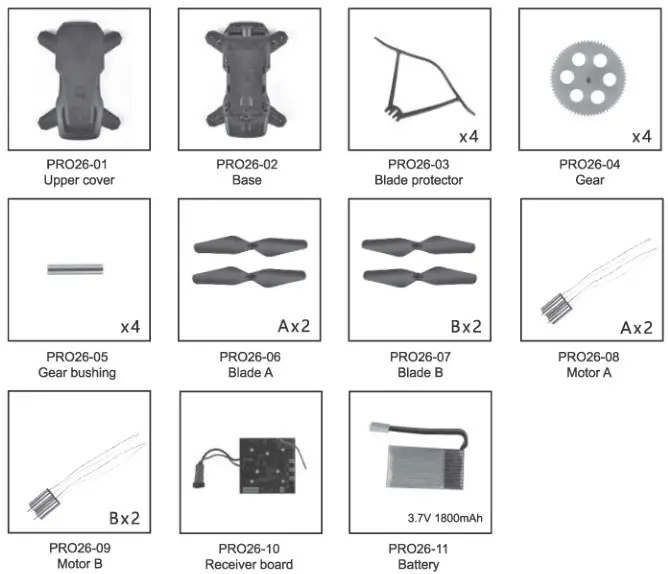 PRO26-01
Upper cover

PRO26-02
Base

x4

PRO26-03
Blade protector

x4

PRO26-04
Gear

x4

PRO26-05
Gear bushing

Ax2

PRO26-06
Blade A

Bx2

PRO26-07
Blade B

Ax2

PRO26-08
Motor A

Bx2

PRO26-09
Motor B

PRO26-10
Receiver board

3.7V 1800mAh

PRO26-11
Battery