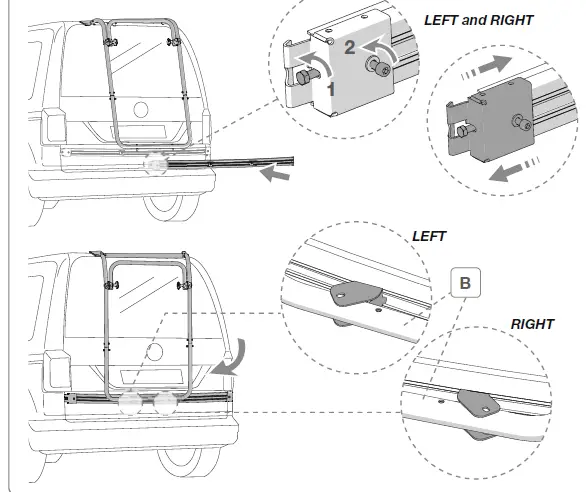 LEFT and RIGHT

2

1

LEFT

B

RIGHT