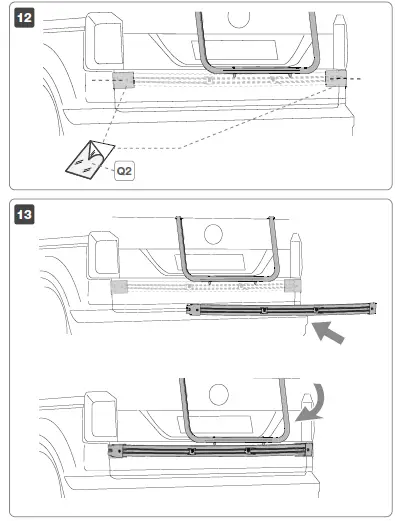 12

Q2

13