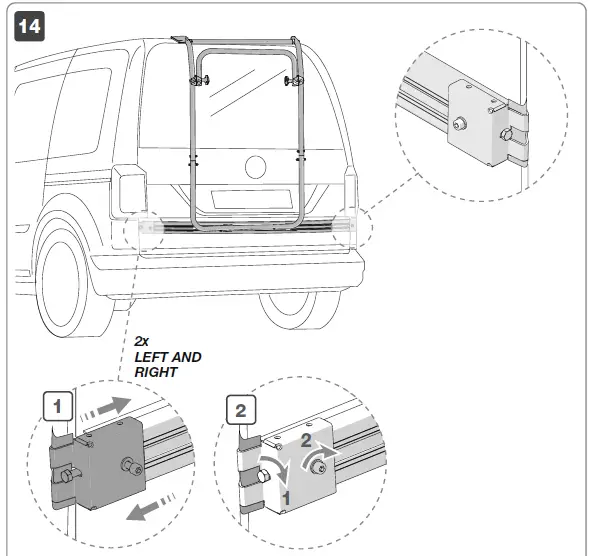 14

2x
LEFT AND
RIGHT

1

2

2

1