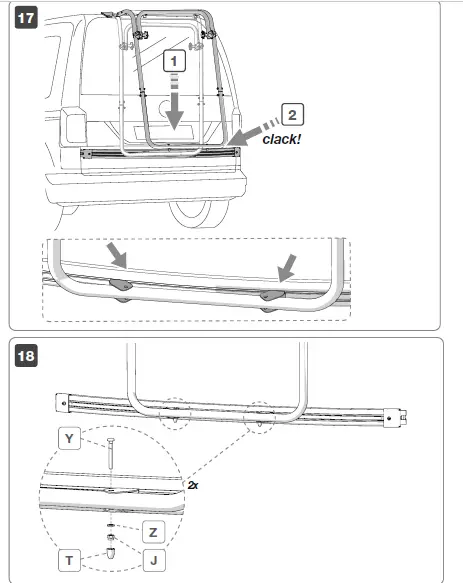 17

1

2

clack!

18

Y

2x

Z

T

J