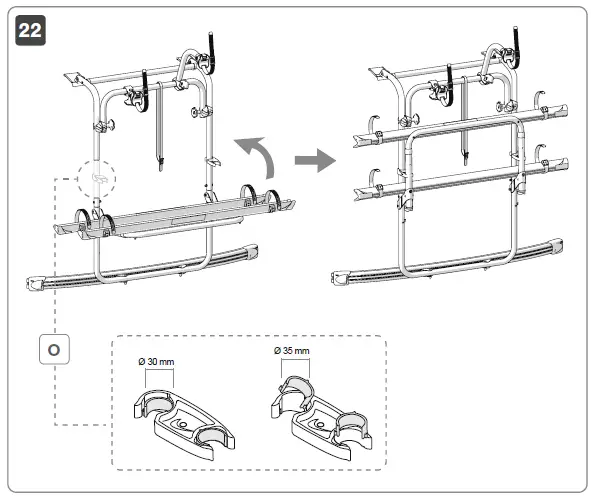 22

O

Ø 30 mm

Ø 35 mm