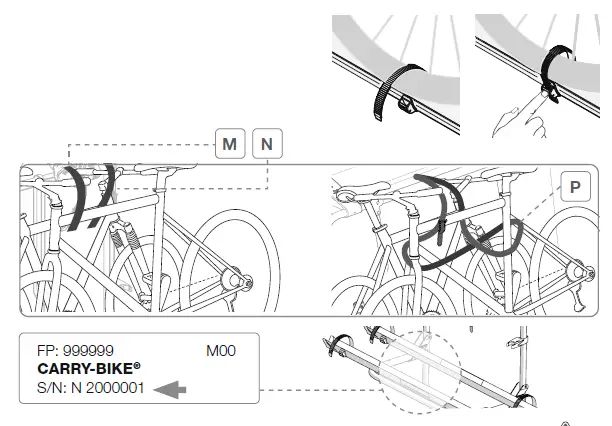 M N

P

FP: 999999 M00
CARRY-BIKE®
S/N: N 2000001