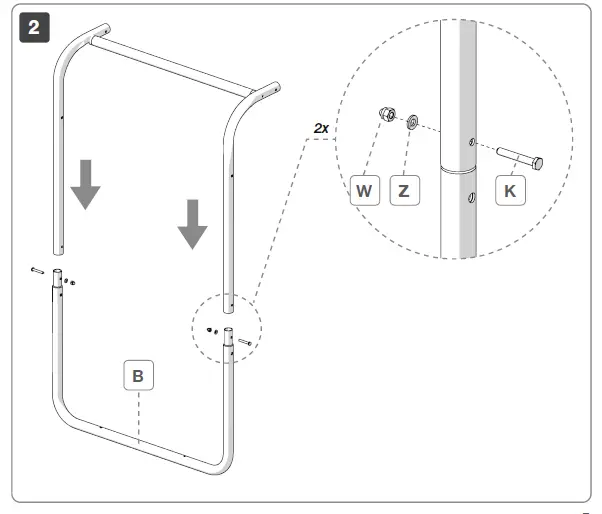 2

2x

W

Z

K

B