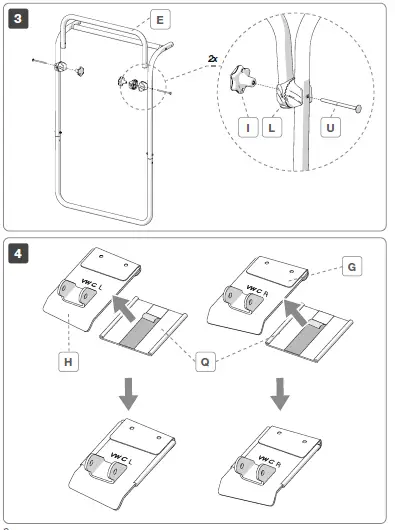 3

E

2x

I L U

4

VW C L

VW C R

G

H

Q

VW C L

VW C R