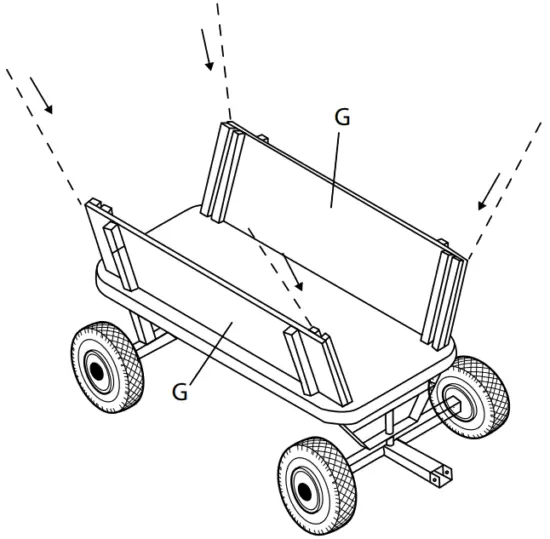 G

G