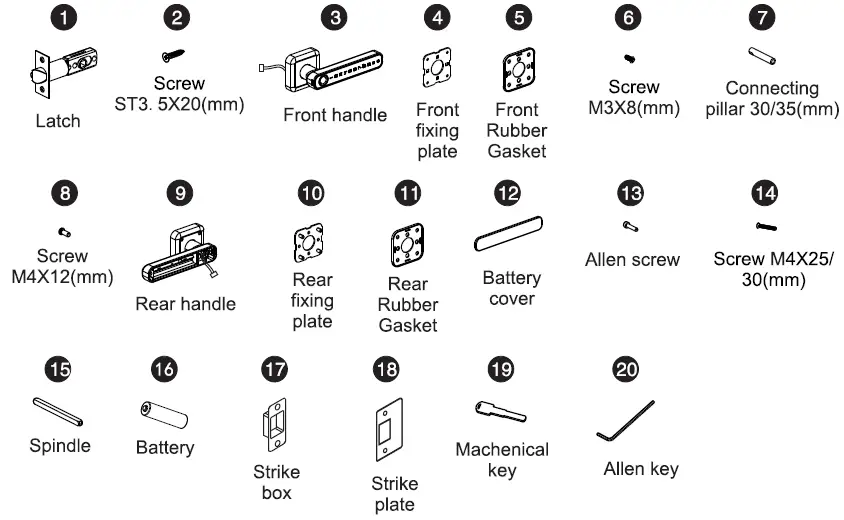 1
Latch

2
Screw
ST3. 5X20(mm)

3
Front handle

4
Front fixing plate

5
Front Rubber Gasket

6
Screw
M3X8(mm)

7
Connecting pillar 30/35(mm)

8
Screw
M4X12(mm)

9
Rear handle

10
Rear fixing plate

11
Rear Rubber Gasket

12
Battery cover

13
Allen screw

14
Screw M4X25/ 30(mm)

15
Spindle

16
Battery

17
Strike box

18
Strike plate

19
Machenical key

20
Allen key