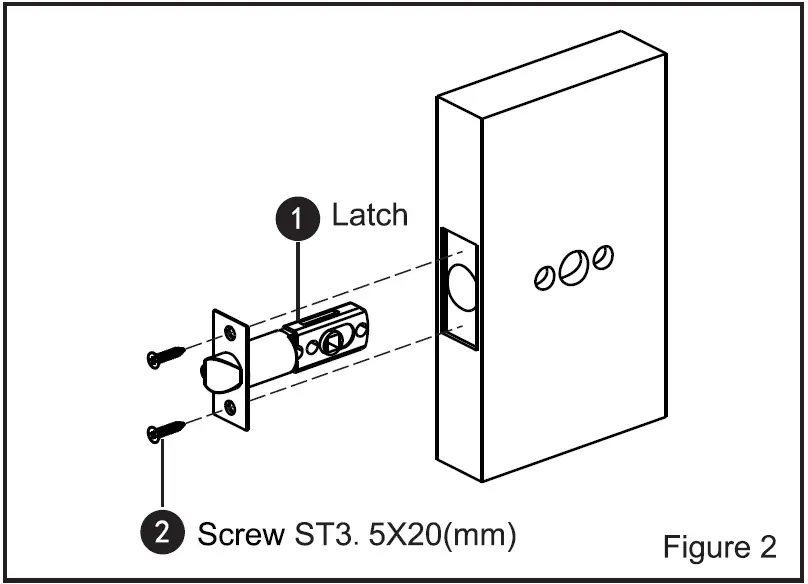 1 Latch

2 Screw ST3. 5X20(mm)

Figure 2