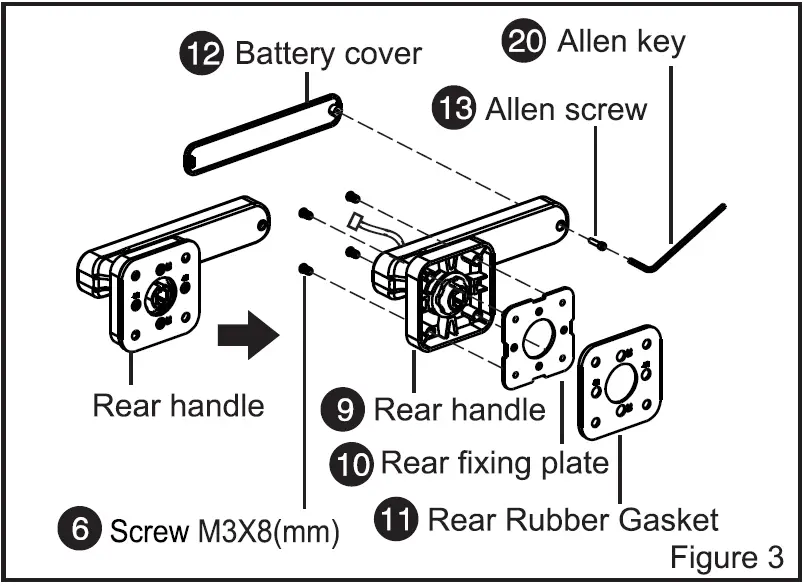 12 Battery cover

20 Allen key

13 Allen screw

Rear handle

9 Rear handle

10 Rear fixing plate

11 Rear Rubber Gasket

6 Screw M3X8(mm)

Figure 3