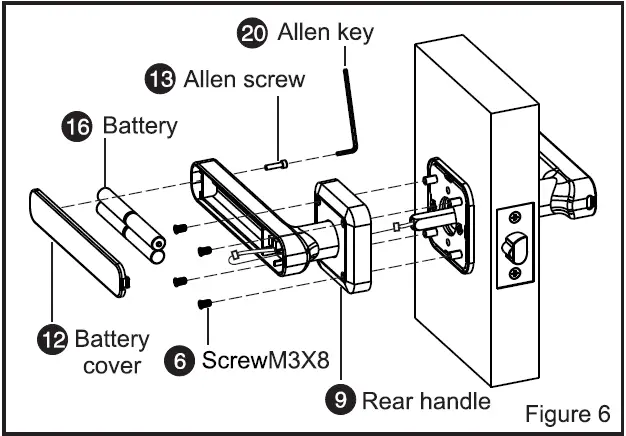 20 Allen key

13 Allen screw

16 Battery

12 Battery cover

6 ScrewM3X8

9 Rear handle

Figure 6