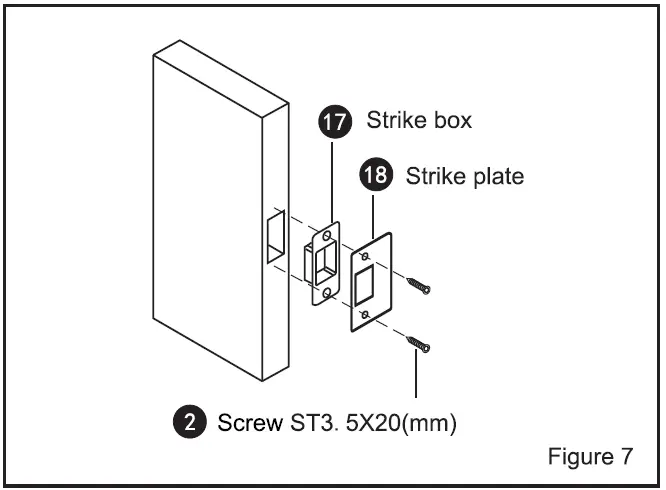 17 Strike box

18 Strike plate

2 Screw ST3. 5X20(mm)

Figure 7