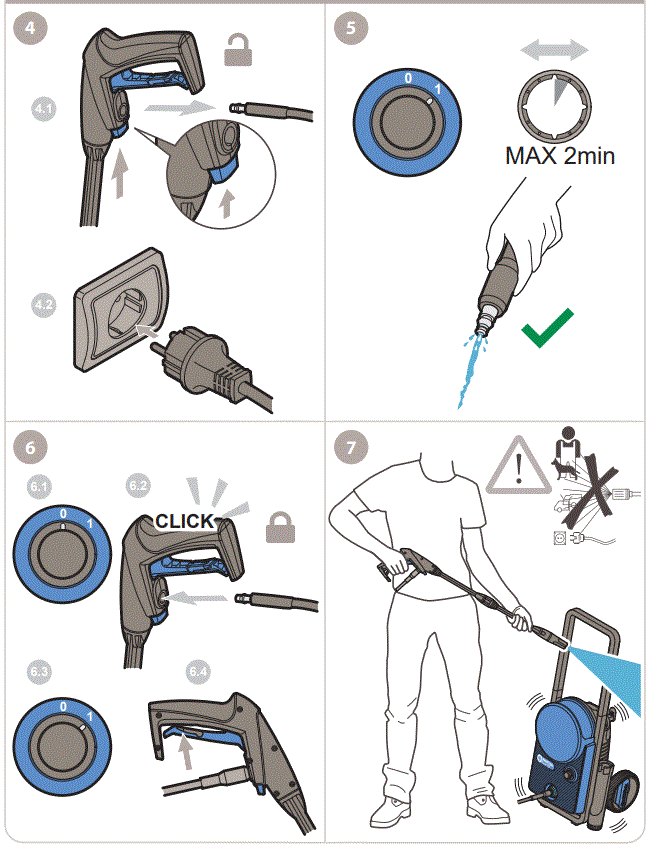 4

4.1

4.2

5

0 1

MAX 2min

6

6.1

0 1

6.2

CLICK

6.3

0 1

6.4

7