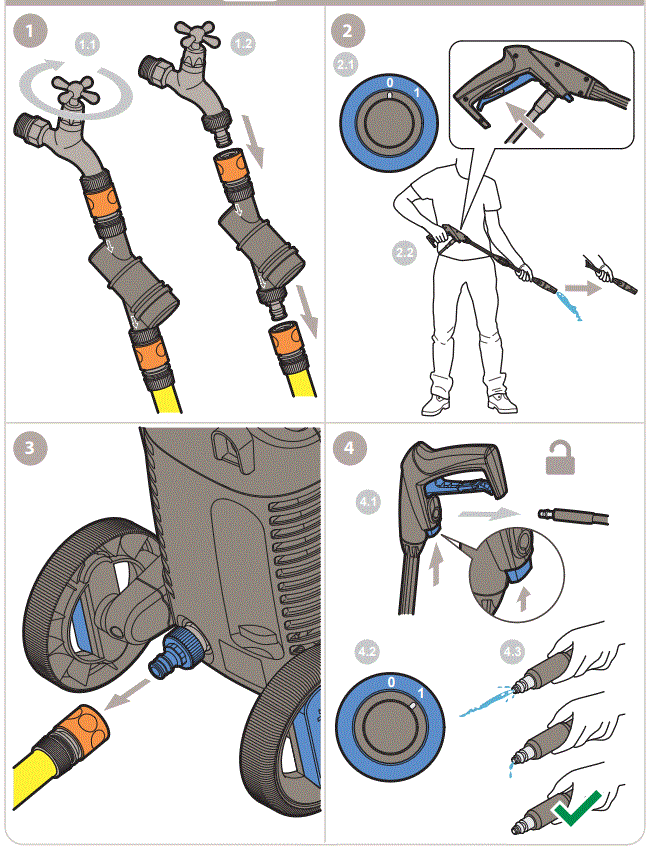 1
1.1
1.2
2
2.1
0 1
2.2
3
4
4.1
4.2
0 1
4.3