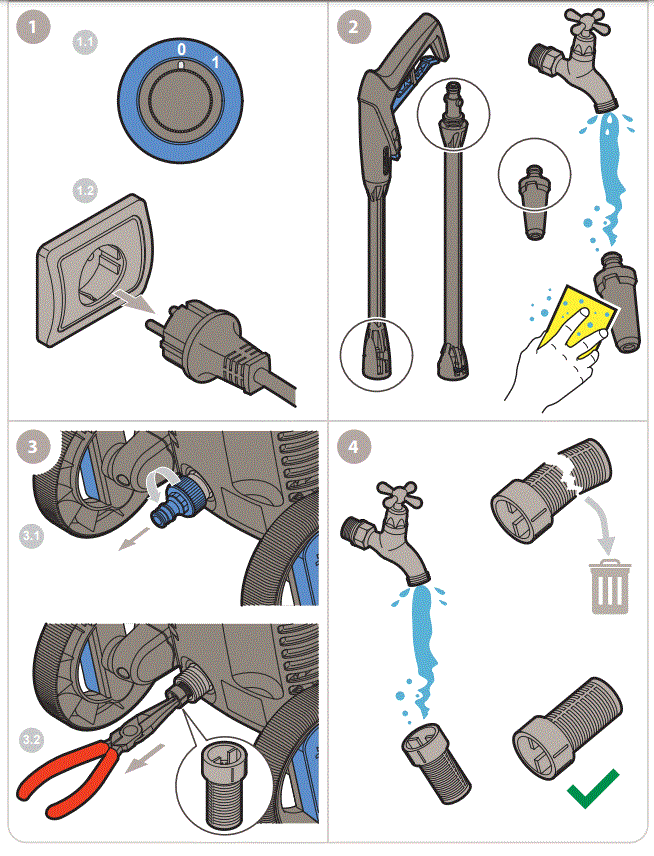 1
1.1
0 1
1.2
2
3
3.1
3.2
4