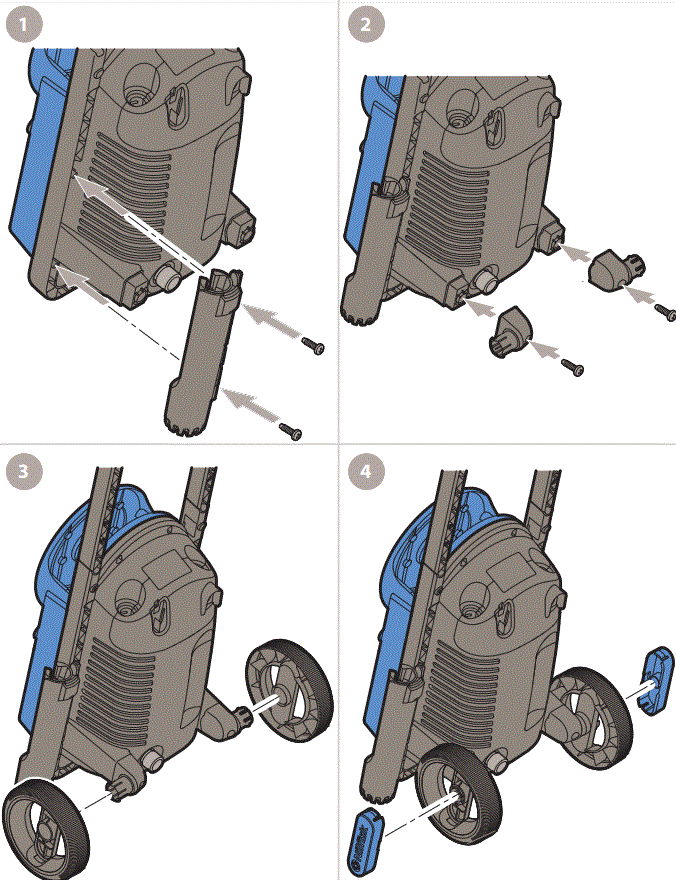 1

2

3

4