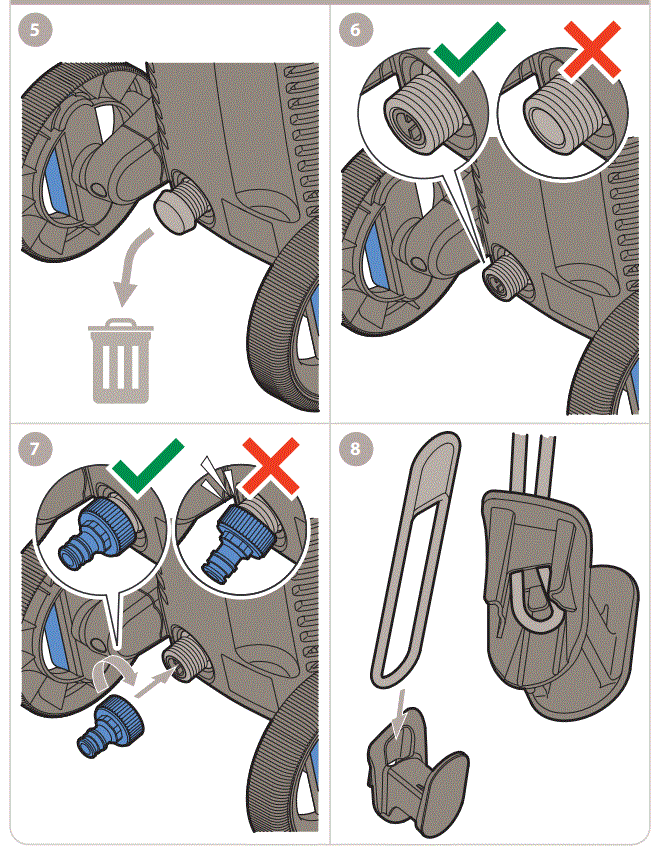 5

6

7

8