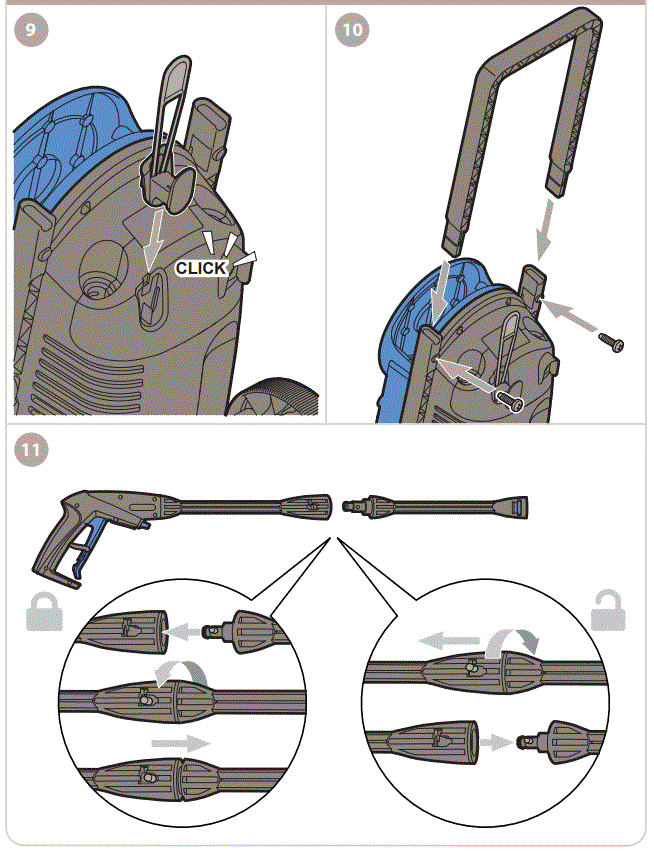 9

CLICK

10

11