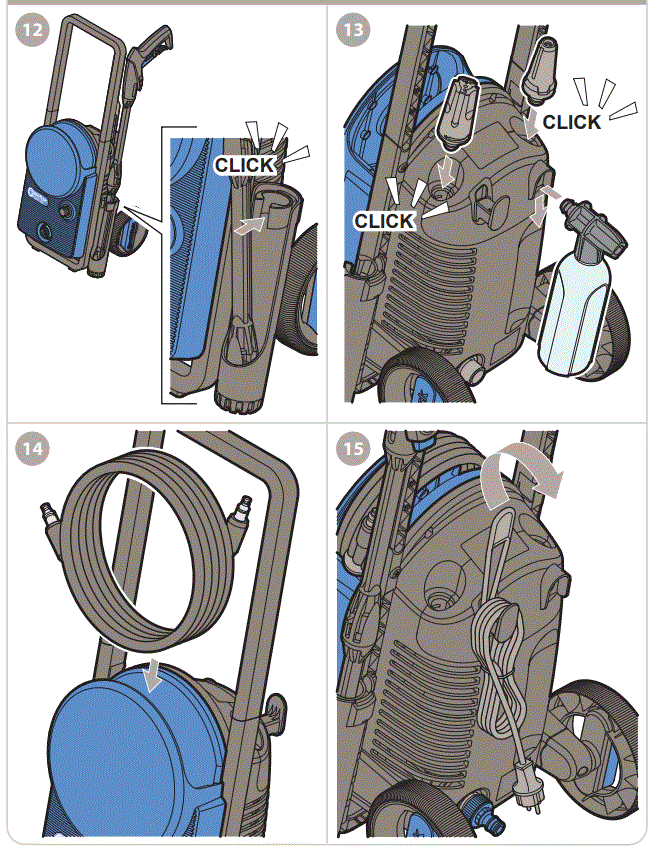 12

CLICK

13

CLICK

CLICK

14

15