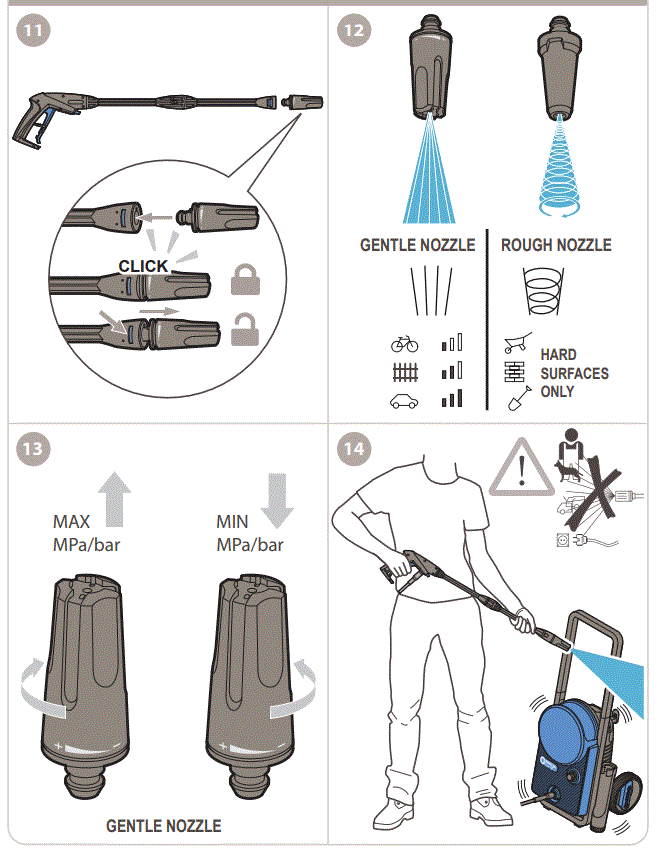 11

CLICK

12

GENTLE NOZZLE

ROUGH NOZZLE

HARD SURFACES ONLY

13

MAX MPa/bar

MIN MPa/bar

+ −

+ −

GENTLE NOZZLE

14