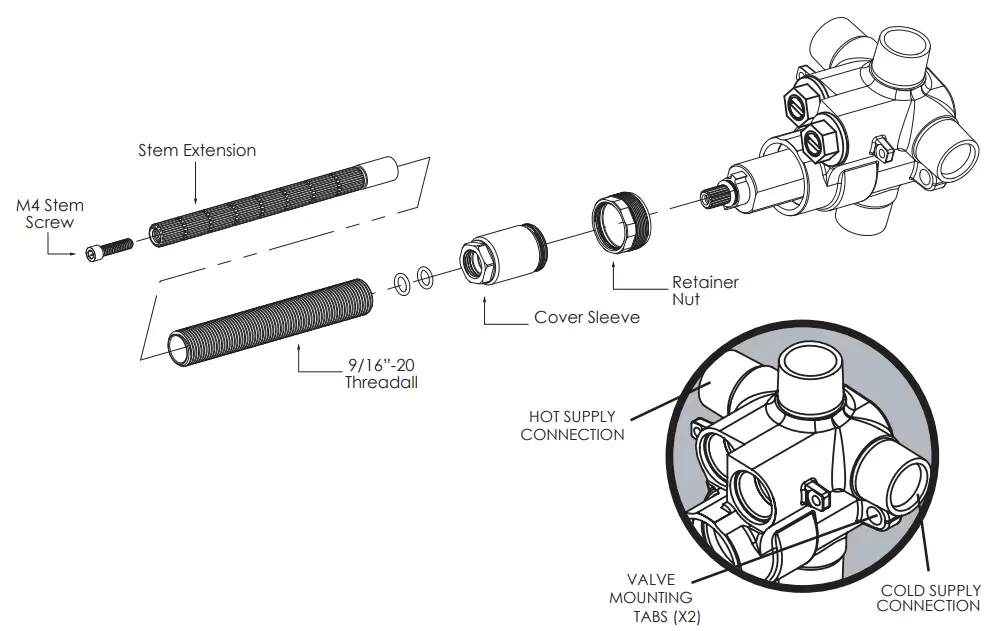 Stem Extension

M4 Stem Screw

Retainer Nut

Cover Sleeve

9/16"-20 Threadall

HOT SUPPLY CONNECTION

VALVE MOUNTING TABS (X2)

COLD SUPPLY CONNECTION