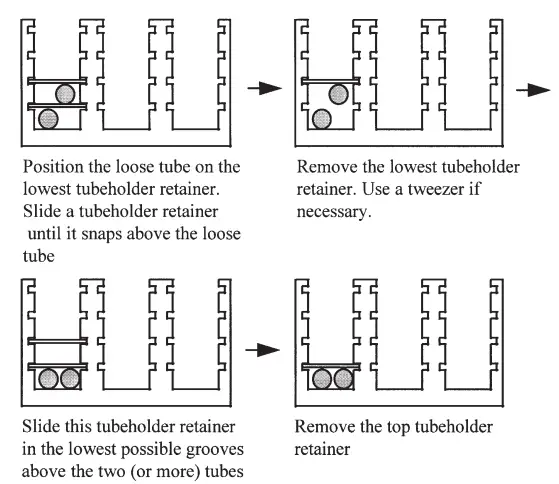 Position the loose tube on the lowest tubeholder retainer. Slide a tubeholder retainer until it snaps above the loose tube

Remove the lowest tubeholder retainer. Use a tweezer if necessary.

Slide this tubeholder retainer in the lowest possible grooves above the two (or more) tubes

Remove the top tubeholder retainer