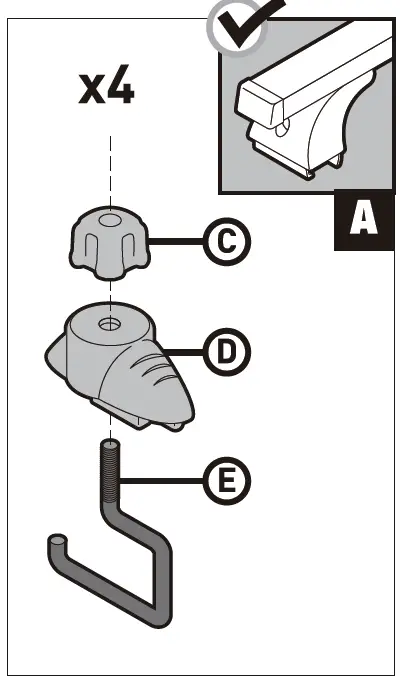 x4

A

C

D

E