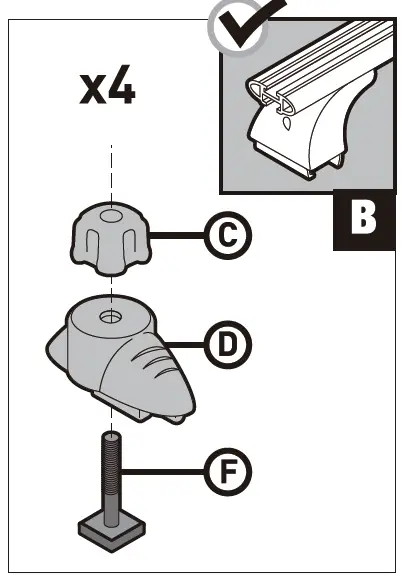 x4

B

C

D

F