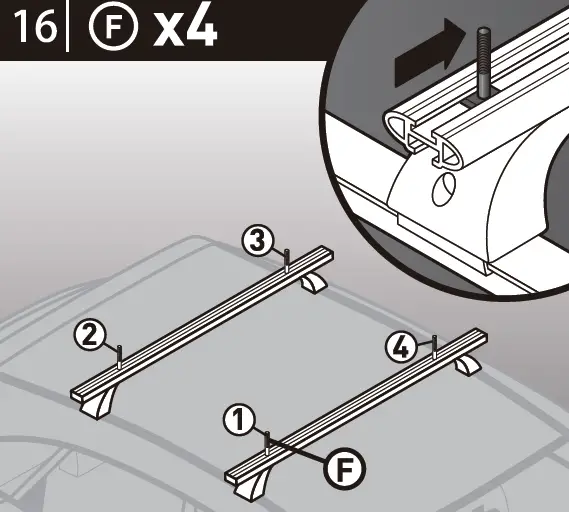 16 F x4

3

2

4

1

F