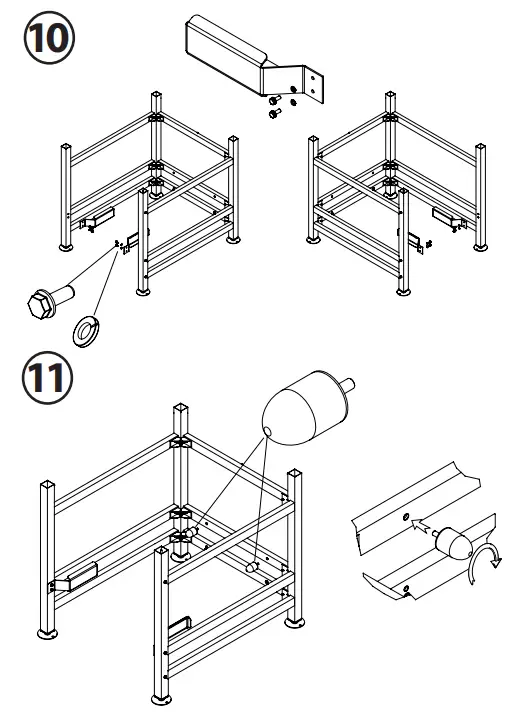 10

11