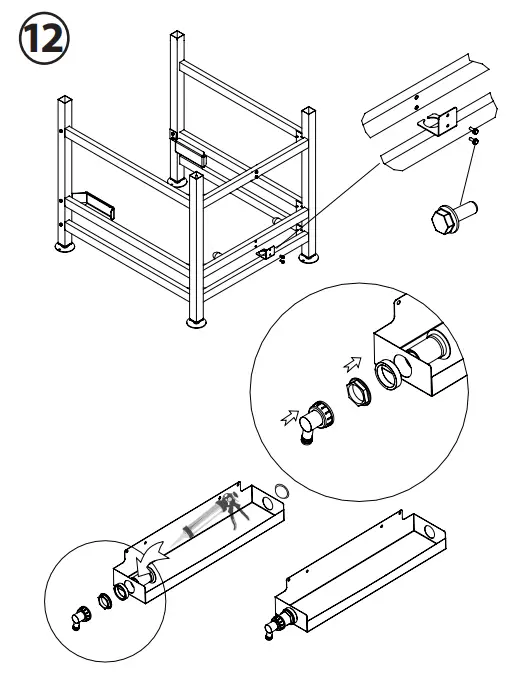 12