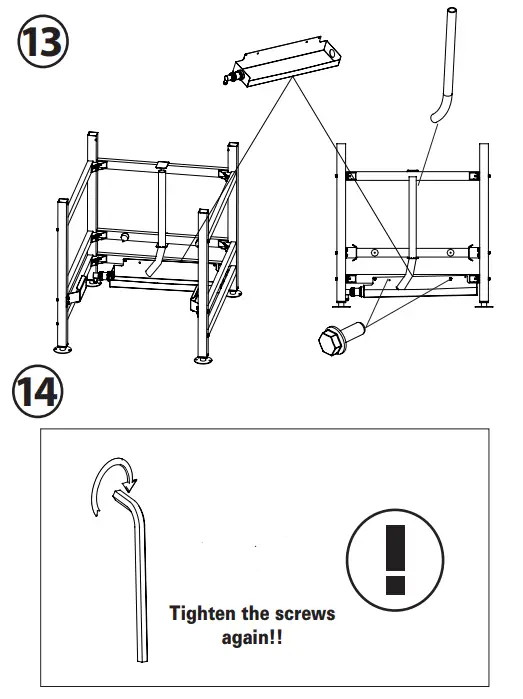 13

14

Tighten the screws again!!

!