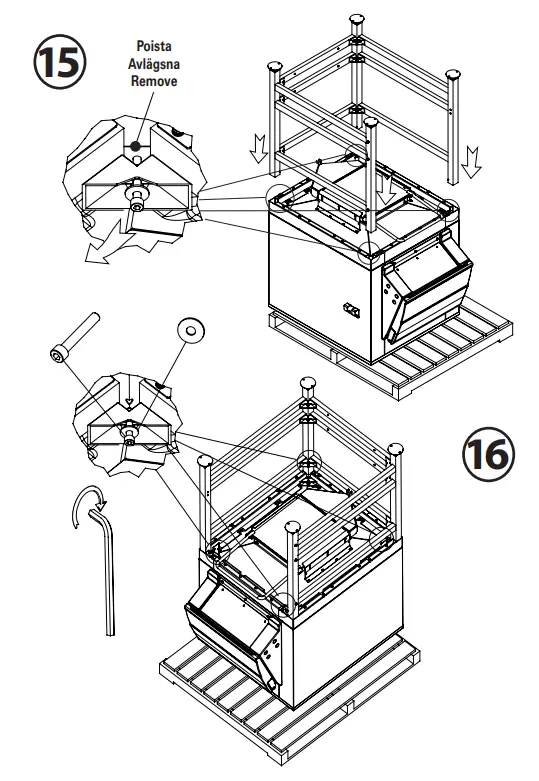 15

Poista
Avlägsna
Remove

16