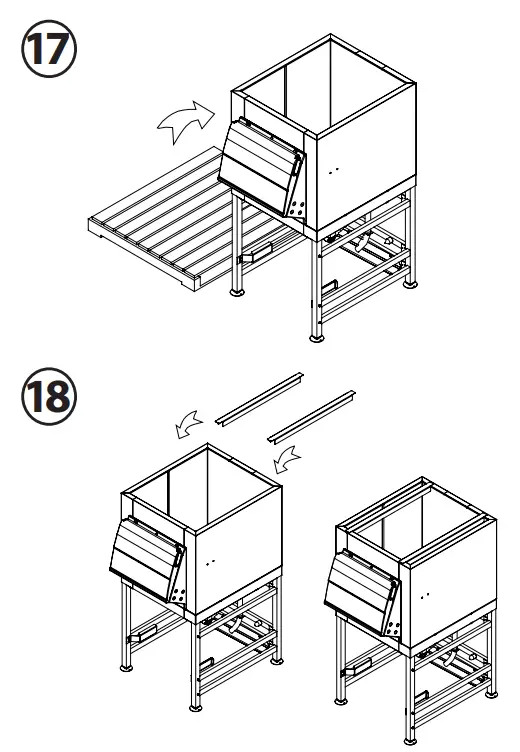 17

18