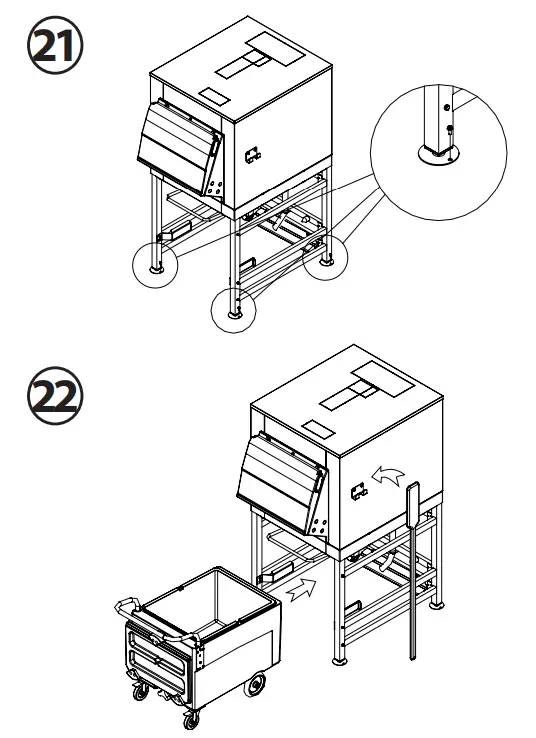 21

22