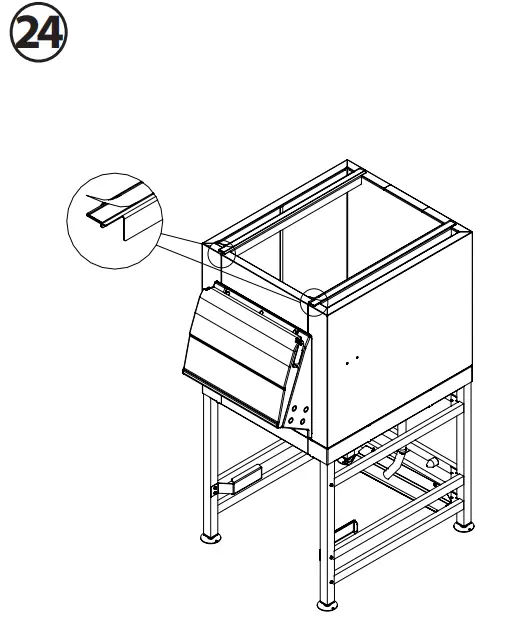 24