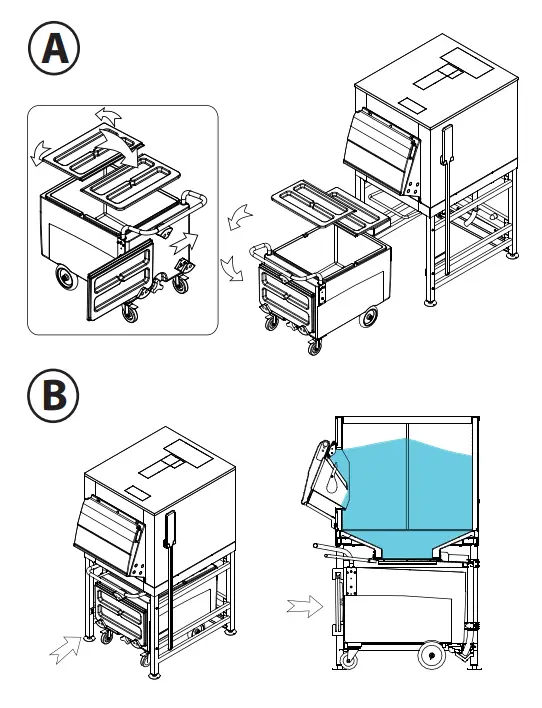 A

B