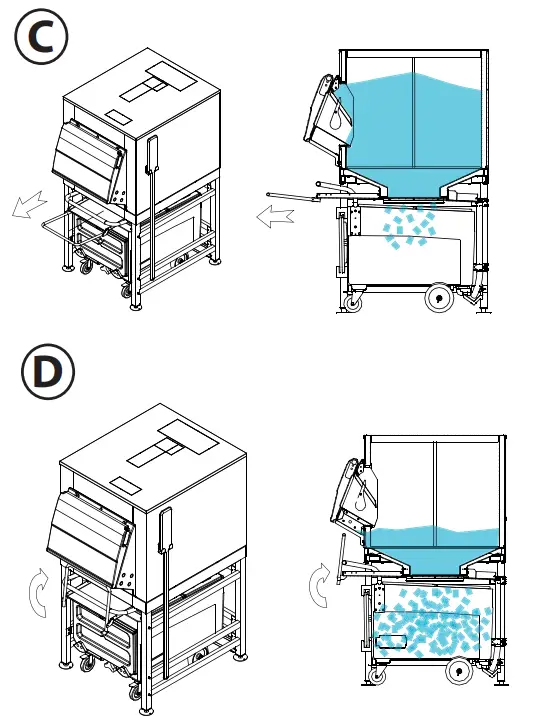 C

D