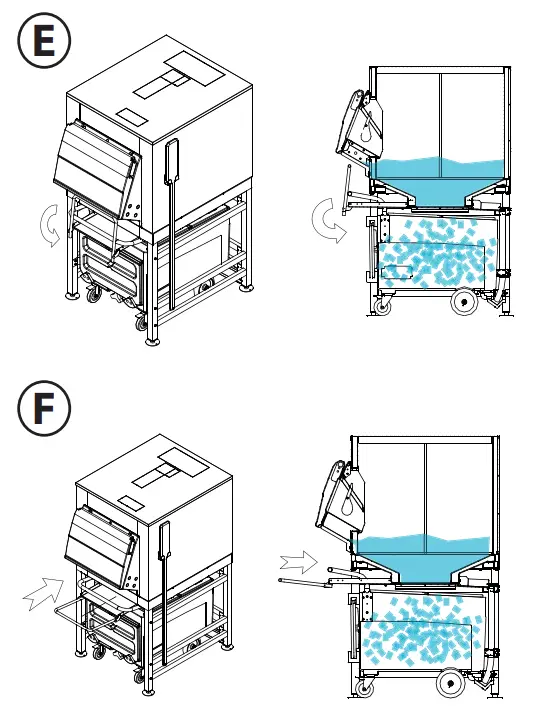 E

F